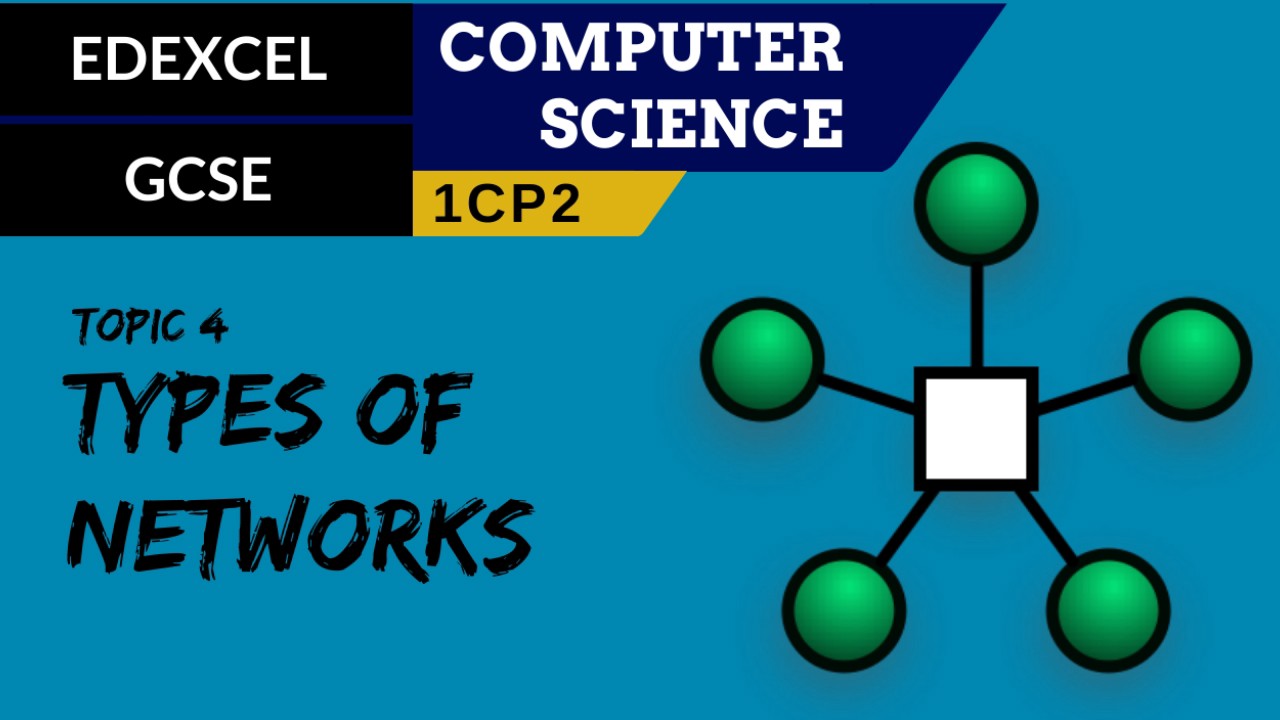 EDEXCEL

GCSE

COMPUTER SCIENCE

1CP2

TOPIC 4

TYPES OF NETWORKS